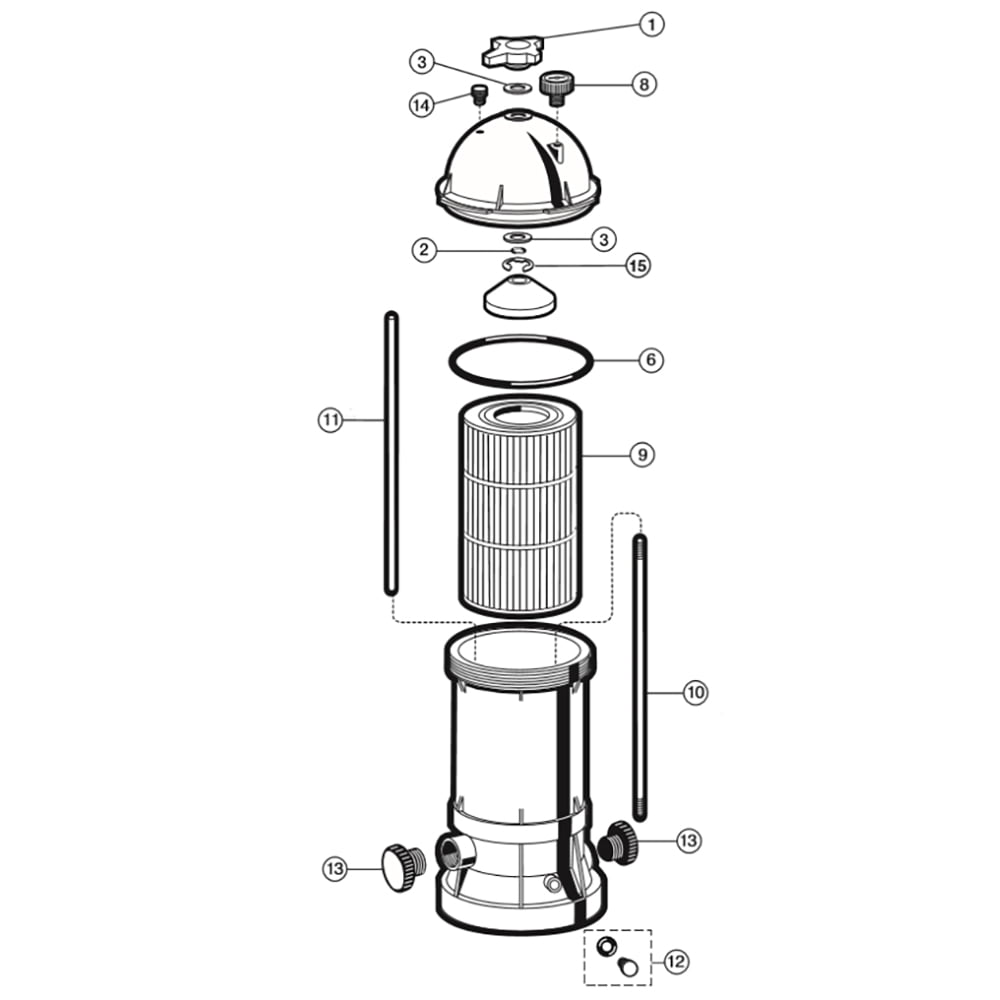 1
3
8
14
3
2
15
6
11
9
10
13
13
12