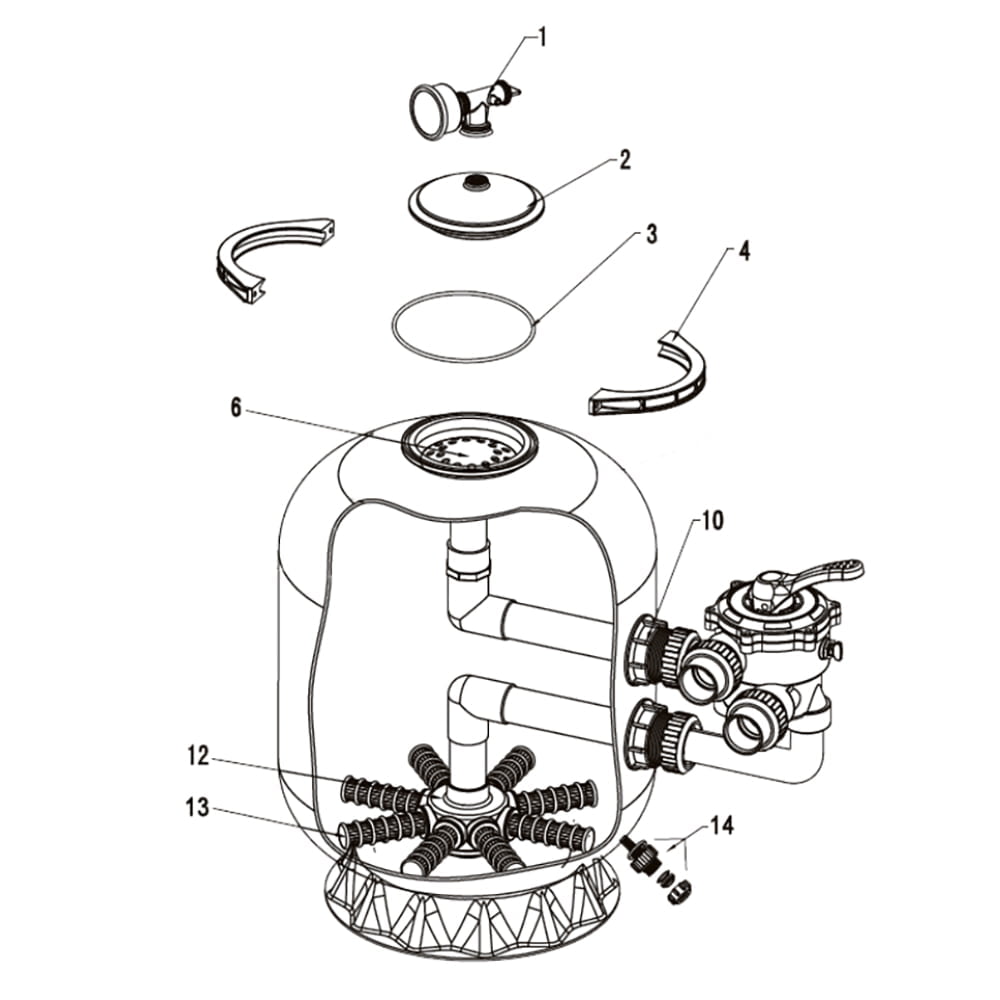 1
2
3
4
6
10
12
13
14