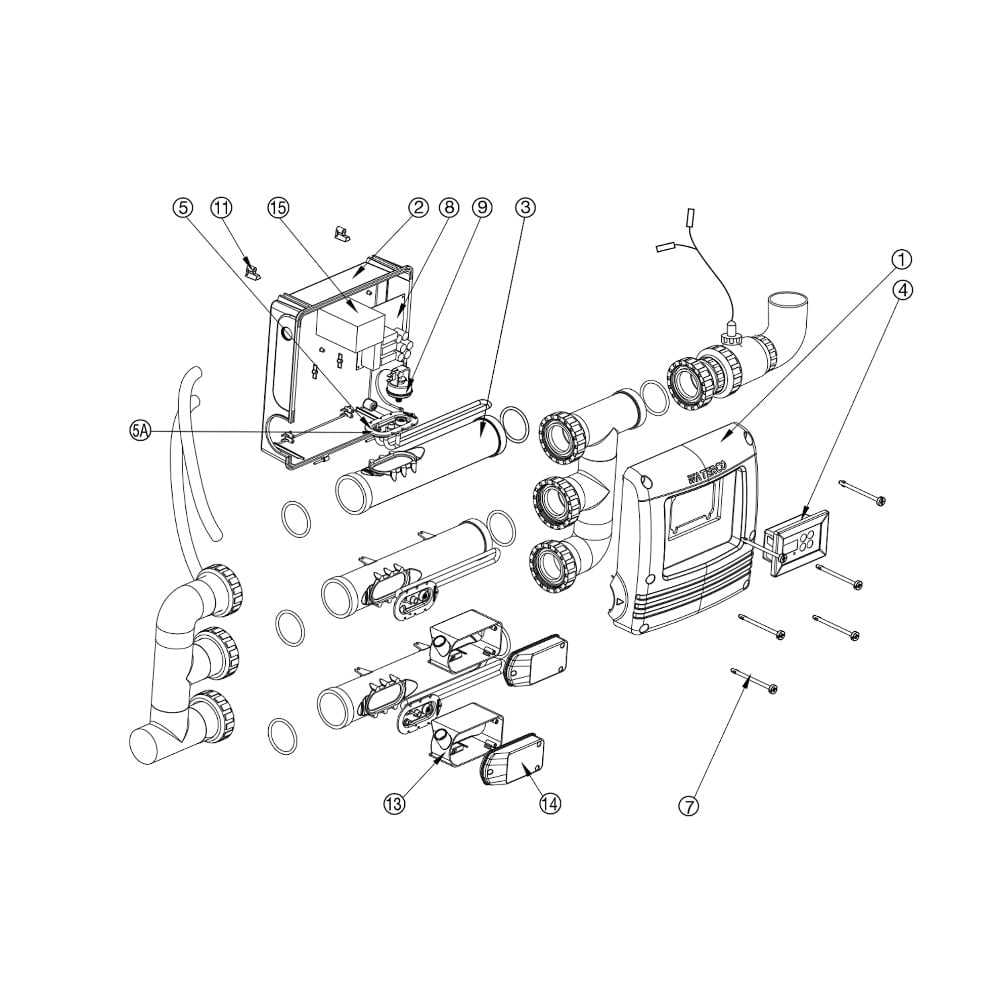 5
11
15
2
8
9
3
1
4
5A
WATERCO
13
14
7