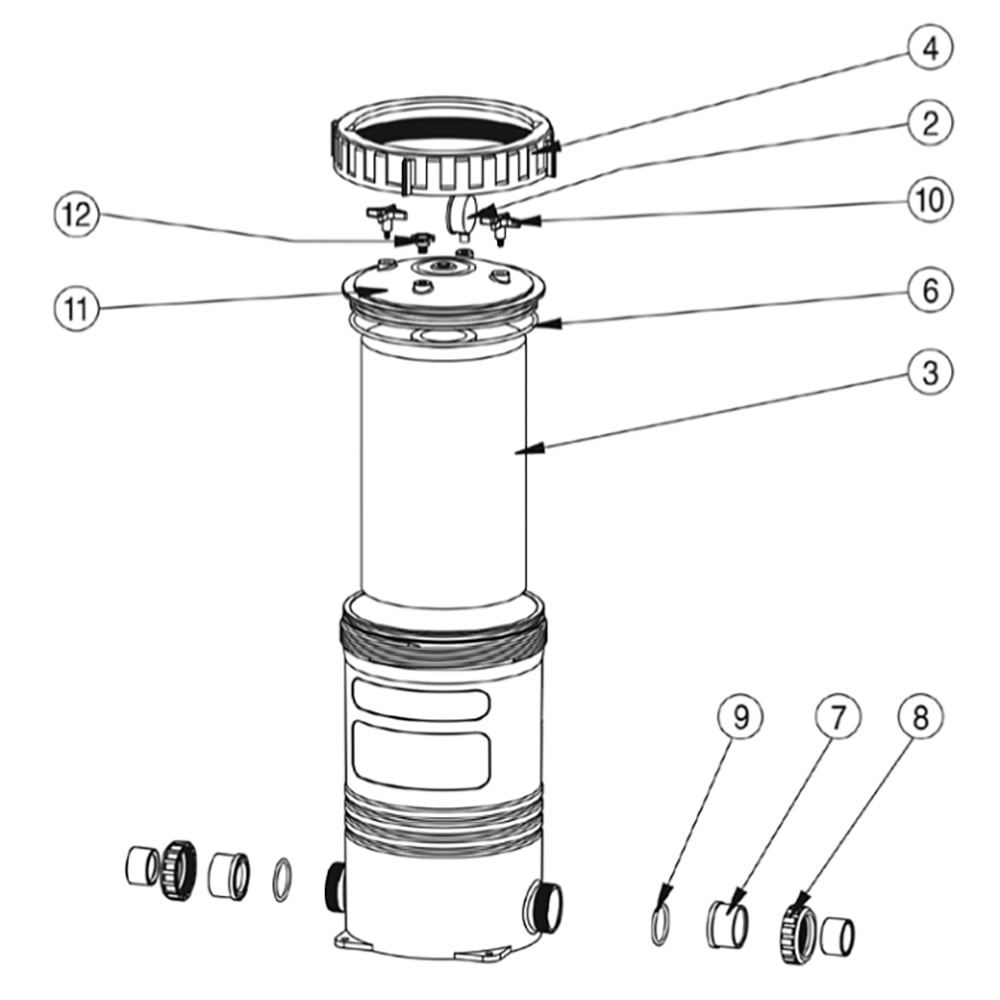 4
2
12
10
11
6
3
9
7
8