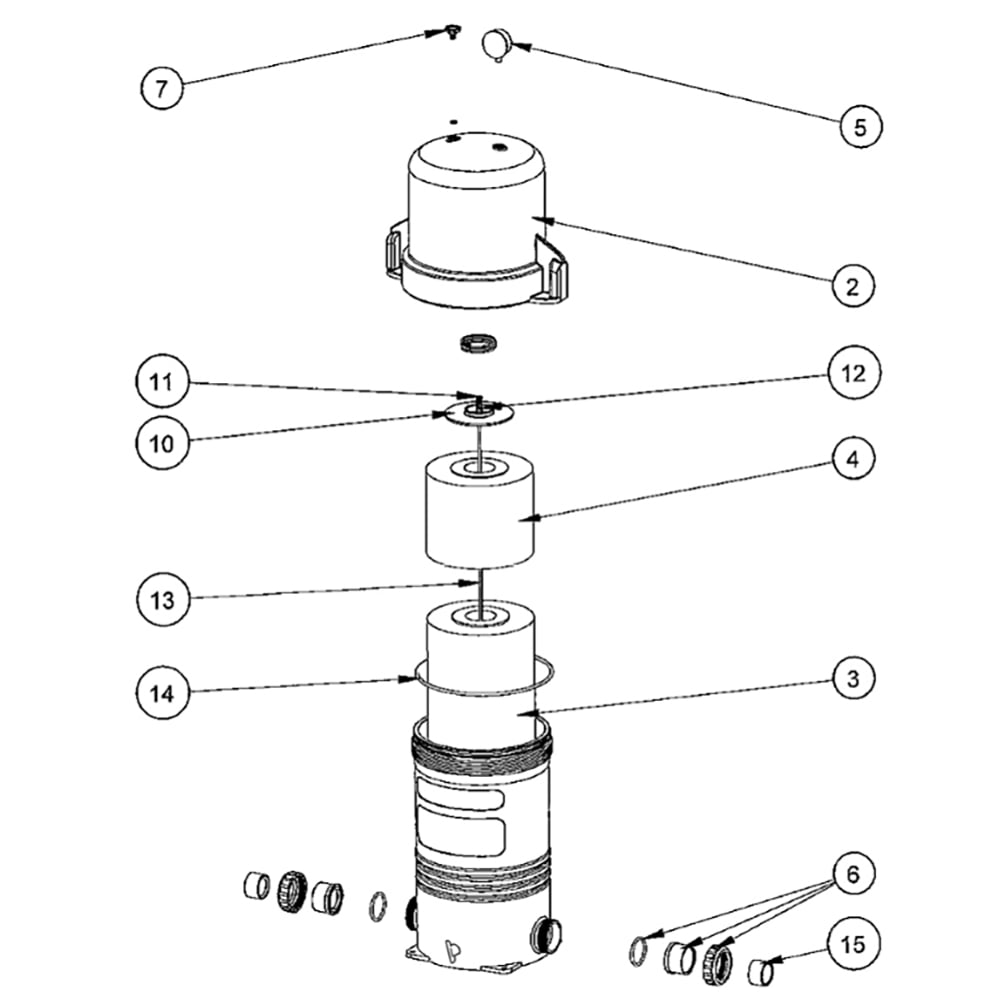 7
5
2
11
12
10
4
13
14
3
6
15