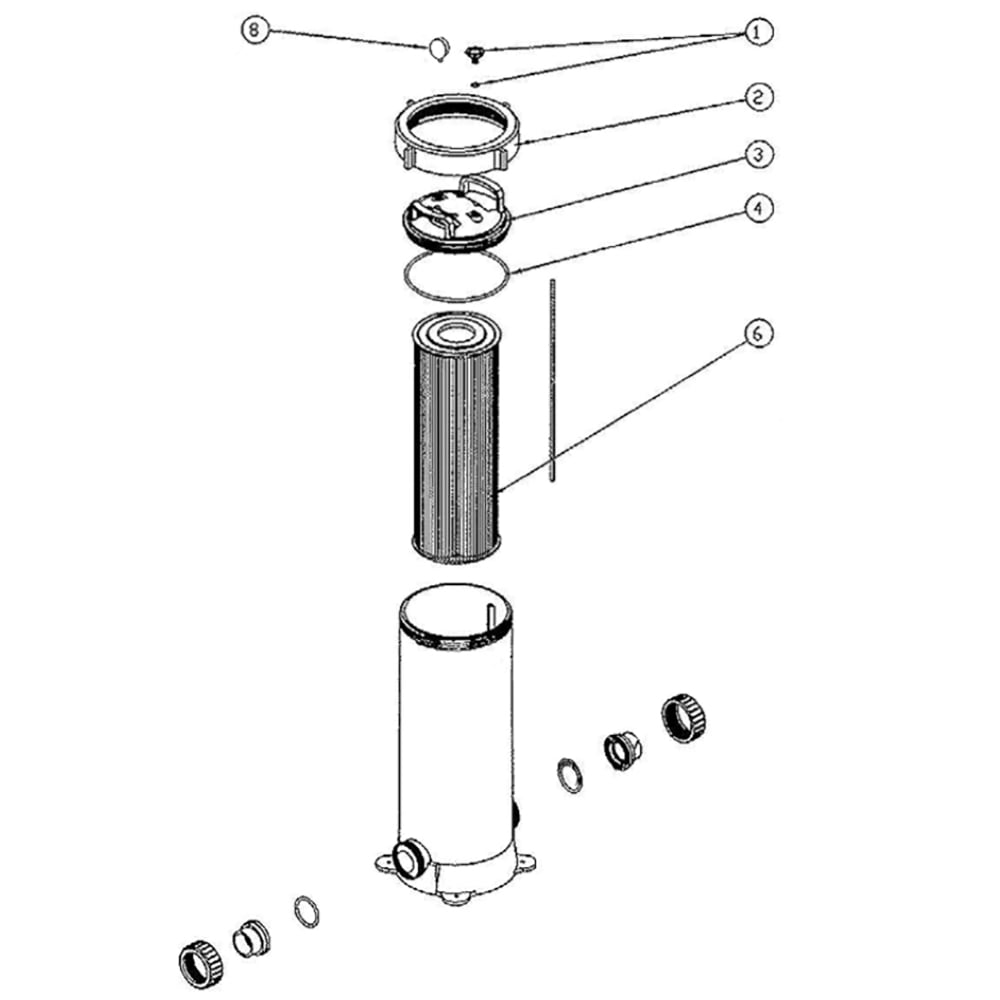 8
1
2
3
4
6